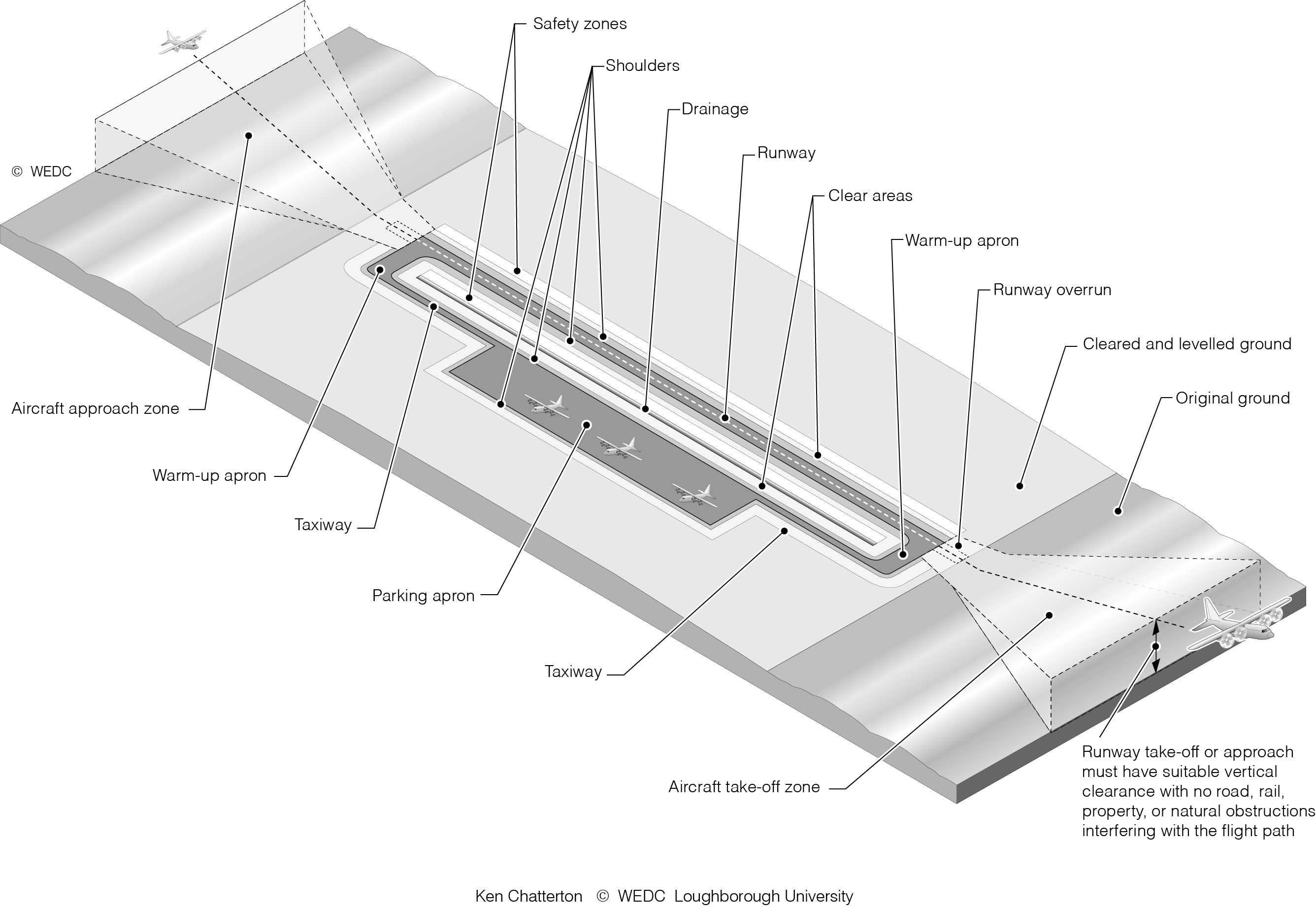 Safety zones

Shoulders

Drainage

Runway

Clear areas

Warm-up apron

Runway overrun

Cleared and levelled ground

Original ground

© WEDC

Aircraft approach zone

Warm-up apron

Taxiway

Parking apron

Taxiway

Aircraft take-off zone

Runway take-off or approach must have suitable vertical clearance with no road, rail, property, or natural obstructions interfering with the flight path

Ken Chatterton © WEDC Loughborough University