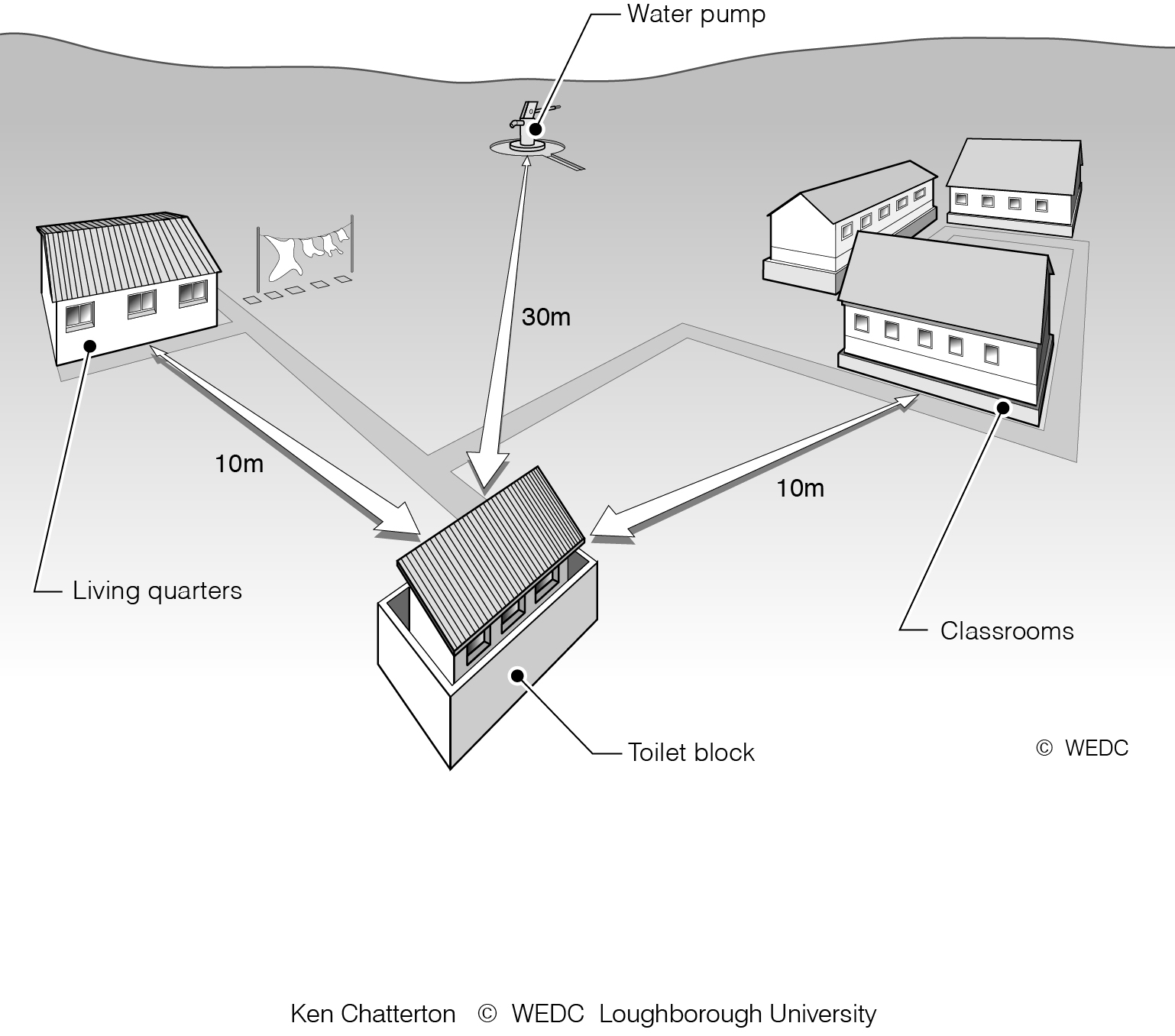 Water pump

30m

10m

10m

Living quarters

Classrooms

Toilet block

© WEDC

Ken Chatterton © WEDC Loughborough University