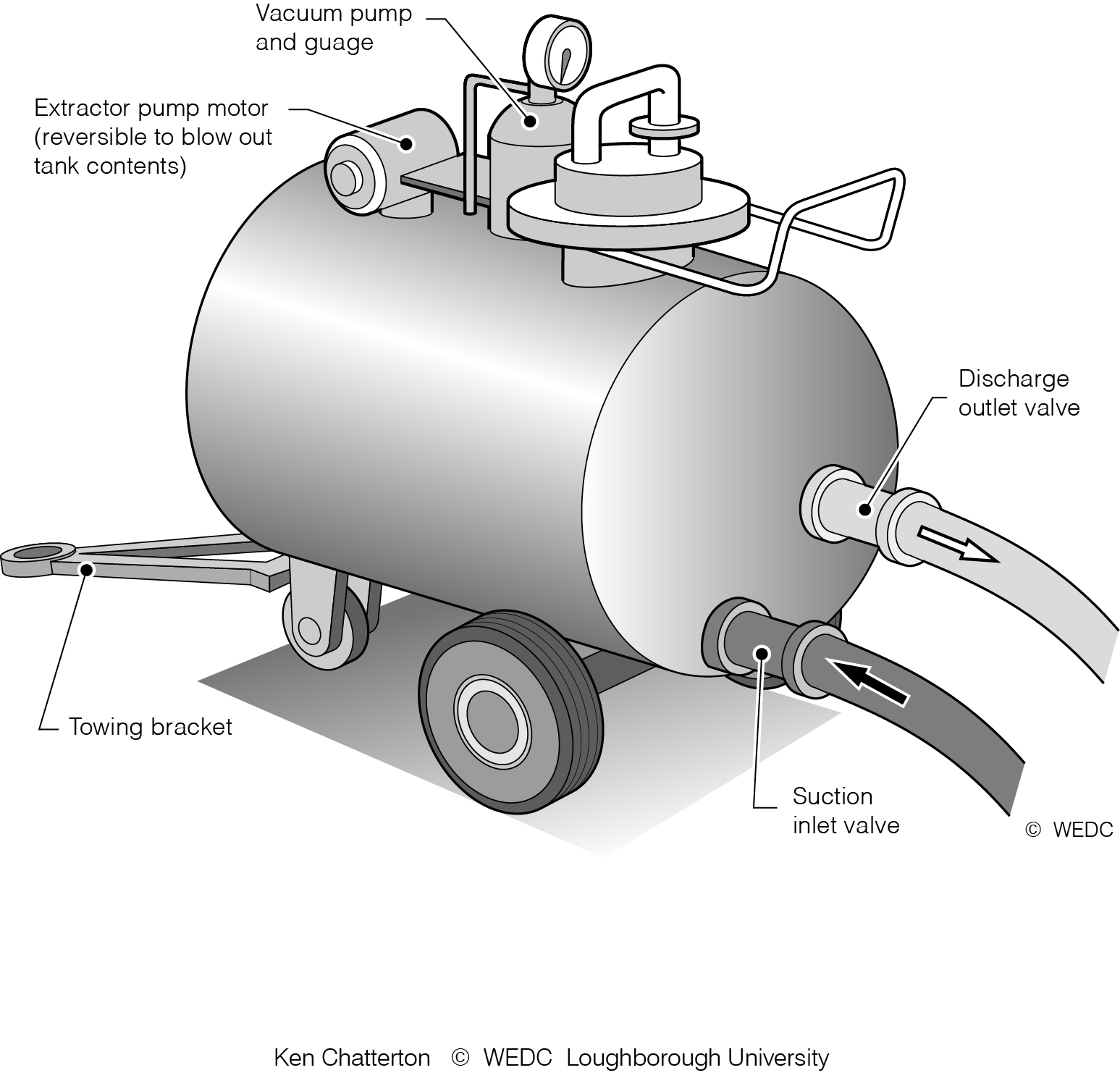 Vacuum pump and guage

Extractor pump motor (reversible to blow out tank contents)

Discharge outlet valve

Towing bracket

Suction inlet valve

© WEDC

Ken Chatterton © WEDC Loughborough University