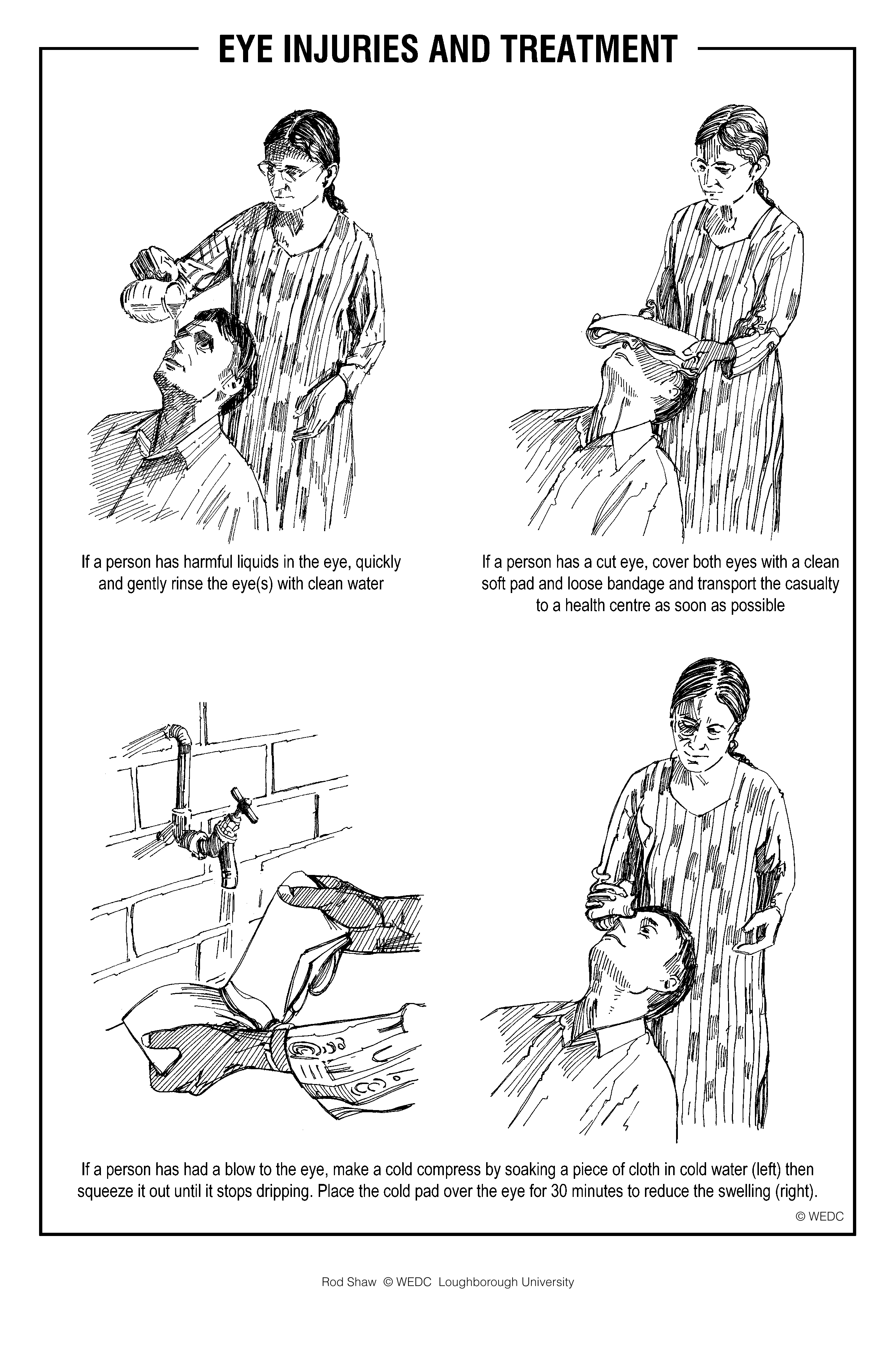 EYE INJURIES AND TREATMENT

If a person has harmful liquids in the eye, quickly and gently rinse the eye(s) with clean water

If a person has a cut eye, cover both eyes with a clean soft pad and loose bandage and transport the casualty to a health centre as soon as possible

If a person has had a blow to the eye, make a cold compress by soaking a piece of cloth in cold water (left) then squeeze it out until it stops dripping. Place the cold pad over the eye for 30 minutes to reduce the swelling (right).

© WEDC

Rod Shaw © WEDC Loughborough University